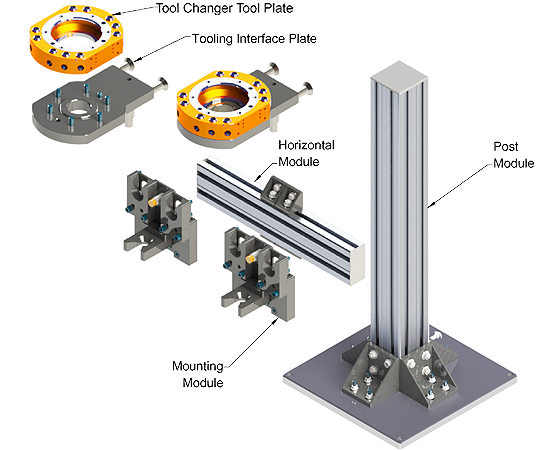 Tool Changer Tool Plate

Tooling Interface Plate

Horizontal Module

Post Module

Mounting Module