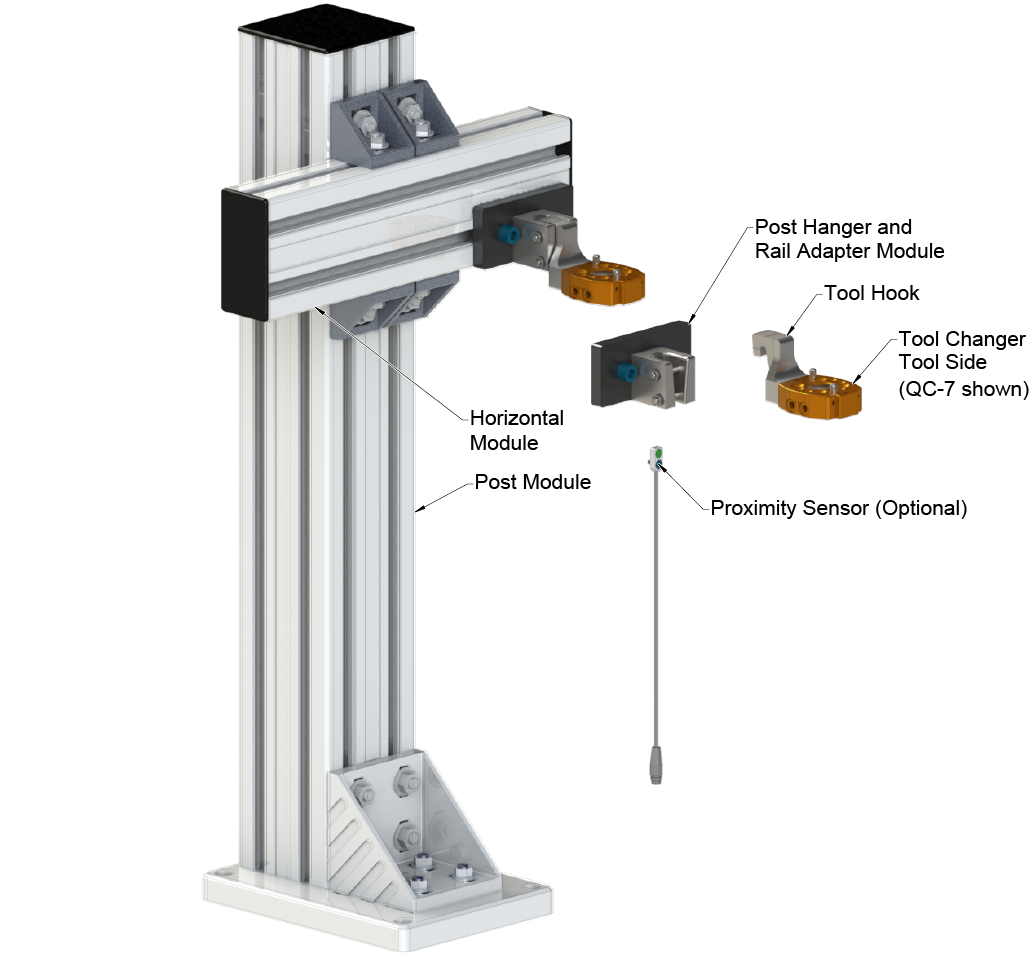 Post Hanger and Rail Adapter Module

Tool Hook

Tool Changer Tool Side (QC-7 shown)

Horizontal Module

Post Module

Proximity Sensor (Optional)