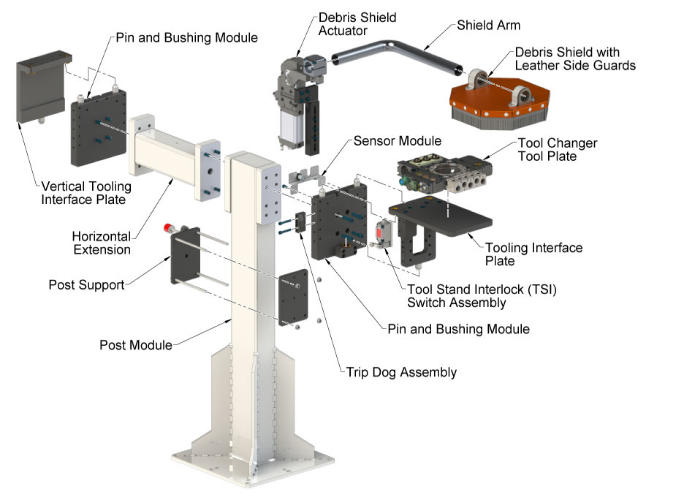 Pin and Bushing Module

Debris Shield Actuator

Shield Arm

Debris Shield with Leather Side Guards

Sensor Module

Tool Changer Tool Plate

Vertical Tooling Interface Plate

Horizontal Extension

Tooling Interface Plate

Post Support

Tool Stand Interlock (TSI) Switch Assembly

Pin and Bushing Module

Post Module

Trip Dog Assembly