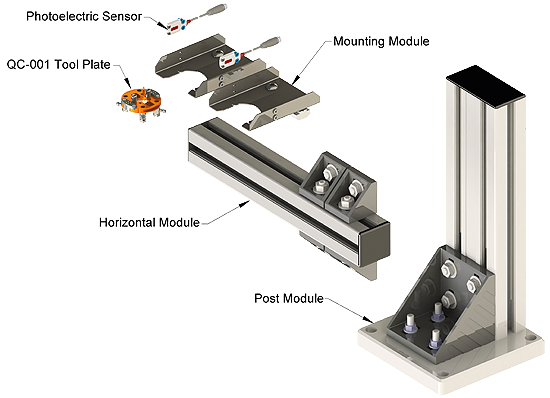 Photoelectric Sensor

Mounting Module

QC-001 Tool Plate

Horizontal Module

Post Module